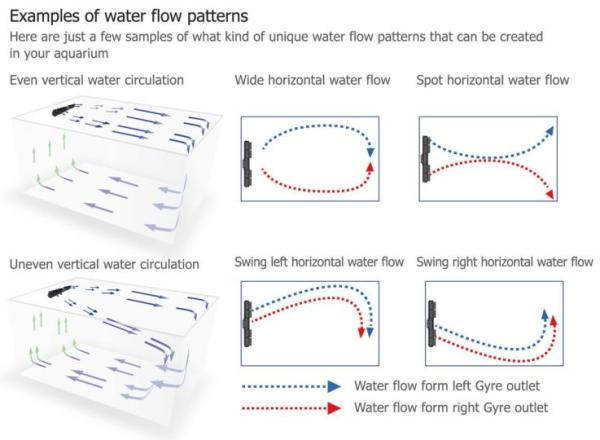 Examples of water flow patterns
Here are just a few samples of what kind of unique water flow patterns that can be created in your aquarium

Even vertical water circulation

Wide horizontal water flow

Spot horizontal water flow

Uneven vertical water circulation

Swing left horizontal water flow

Swing right horizontal water flow

Water flow form left Gyre outlet

Water flow form right Gyre outlet