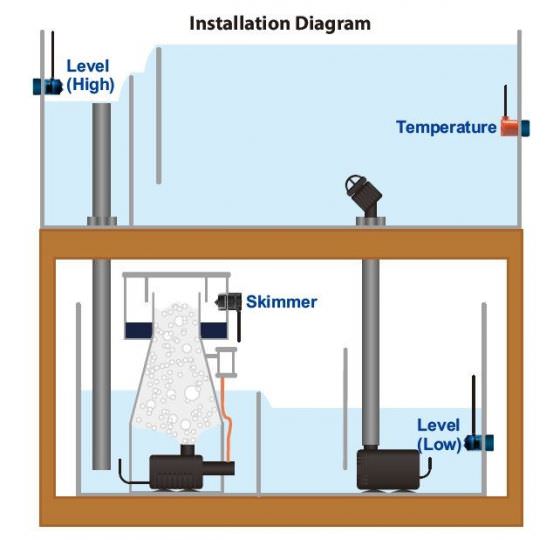 Installation Diagram

Level (High)

Temperature

Skimmer

Level (Low)